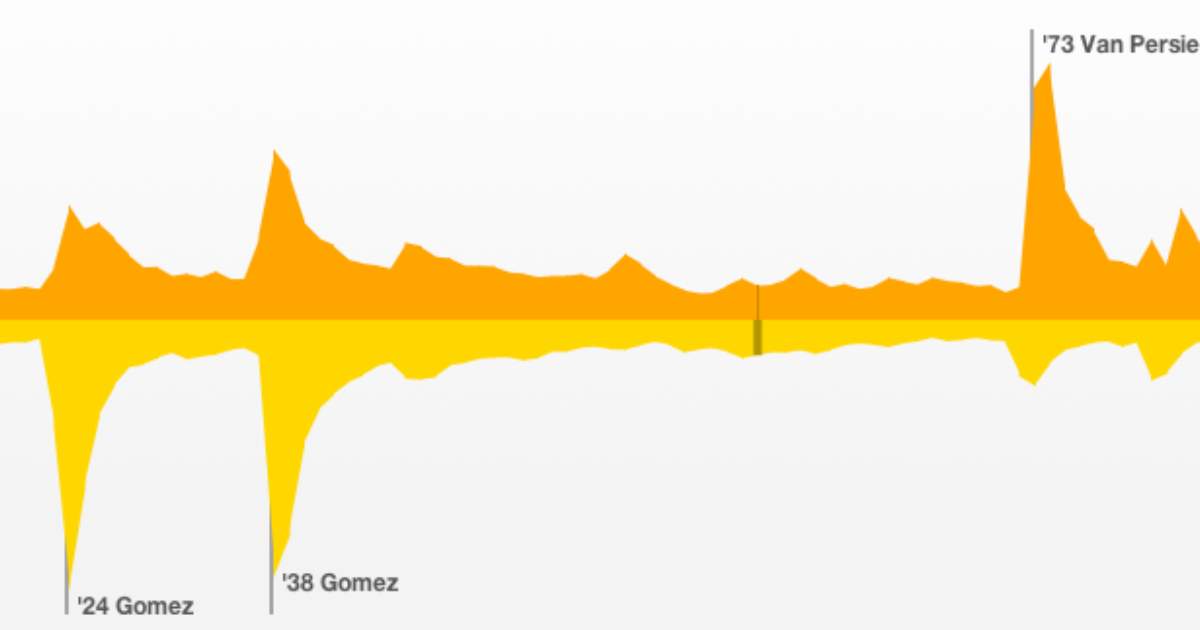 '73 Van Persie

'24 Gomez

'38 Gomez